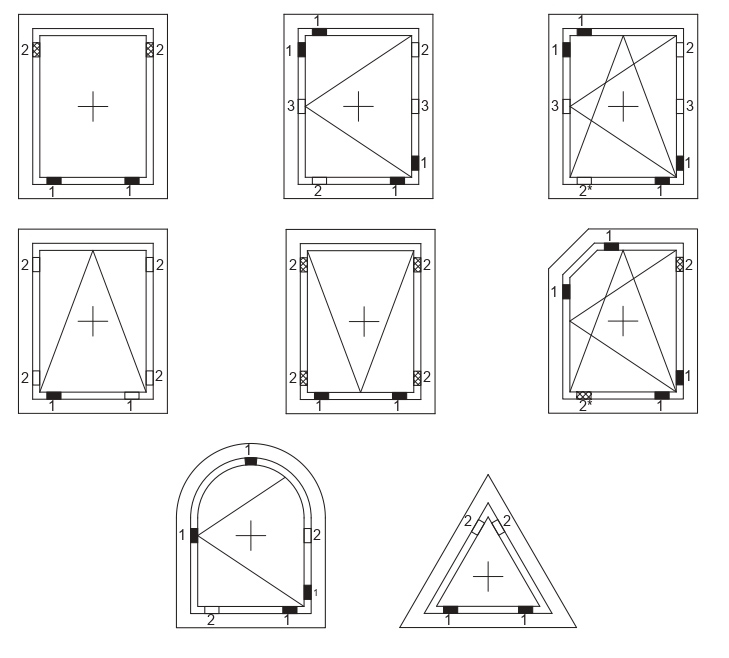 2 2
1 1

1
1 2
3 3
1
2 1

1
1 2
3 3
1
2* 1

2 2
2 2
1 1

2 2
2 2
1 1

1
2
1
1
2* 1

1
1 2
1
2 1

2 2
1 1