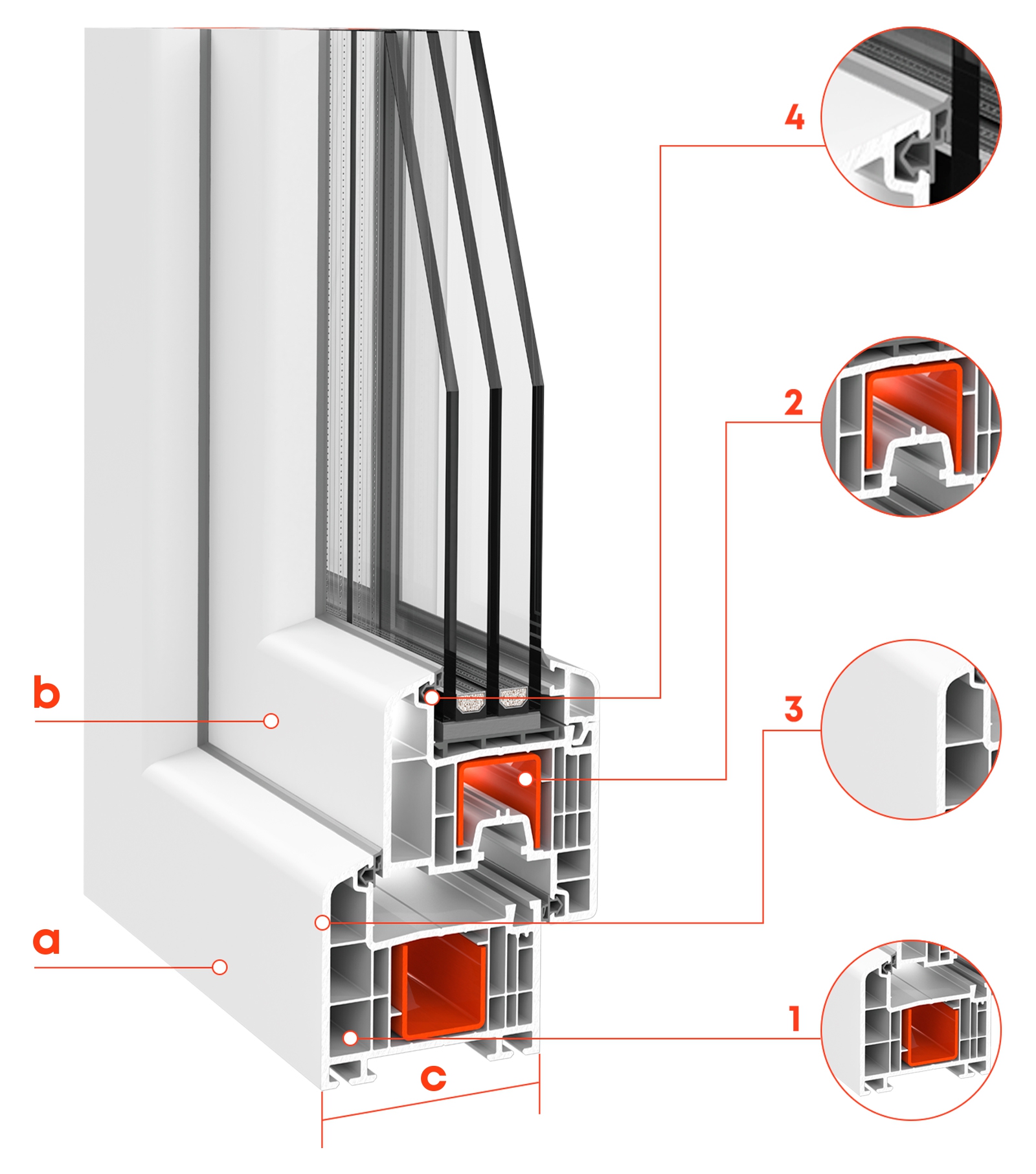 4

2

b

3

a

1

c